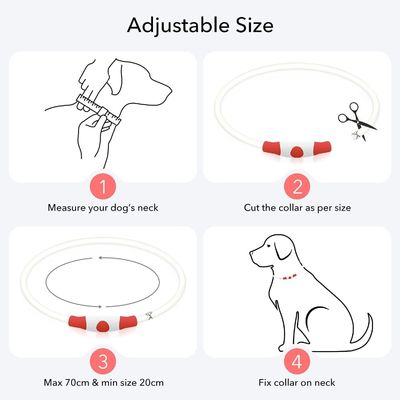 Adjustable Size

1

Measure your dog's neck

2

Cut the collar as per size

3

Max 70cm & min size 20cm

4

Fix collar on neck